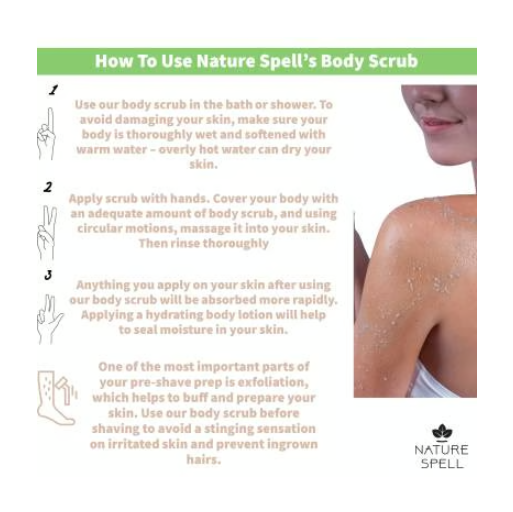 How To Use Nature Spell's Body Scrub

1

Use our body scrub in the bath or shower. To avoid damaging your skin, make sure your body is thoroughly wet and softened with warm water – overly hot water can dry your skin.

2

Apply scrub with hands. Cover your body with an adequate amount of body scrub, and using circular motions, massage it into your skin. Then rinse thoroughly

3

Anything you apply on your skin after using our body scrub will be absorbed more rapidly. Applying a hydrating body lotion will help to seal moisture in your skin.

One of the most important parts of your pre-shave prep is exfoliation, which helps to buff and prepare your skin. Use our body scrub before shaving to avoid a stinging sensation on irritated skin and prevent ingrown hairs.

NATURE SPELL